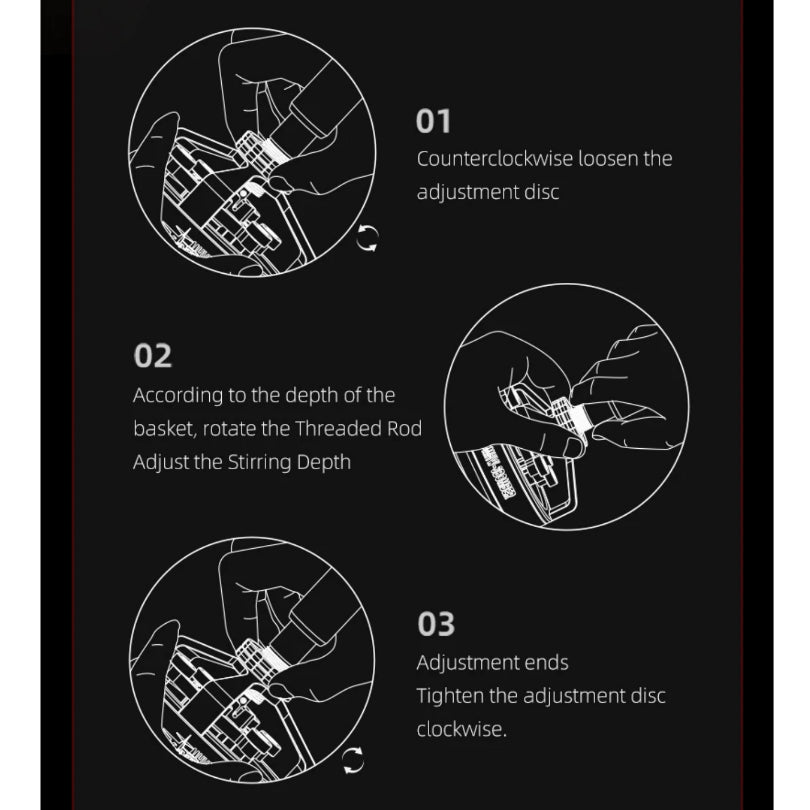 01
Counterclockwise loosen the adjustment disc

02
According to the depth of the basket, rotate the Threaded Rod Adjust the Stirring Depth

03
Adjustment ends
Tighten the adjustment disc clockwise.